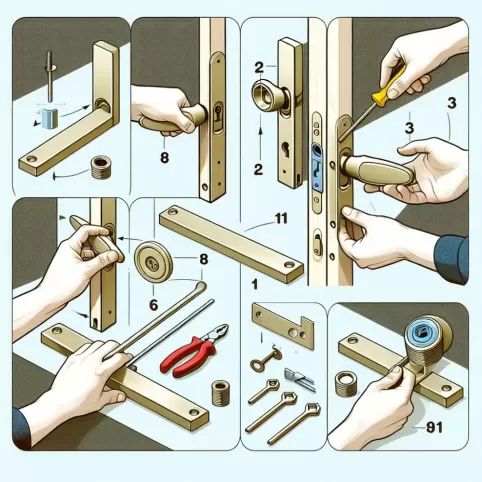 8

2

2

3

3

11

8

6

1

91